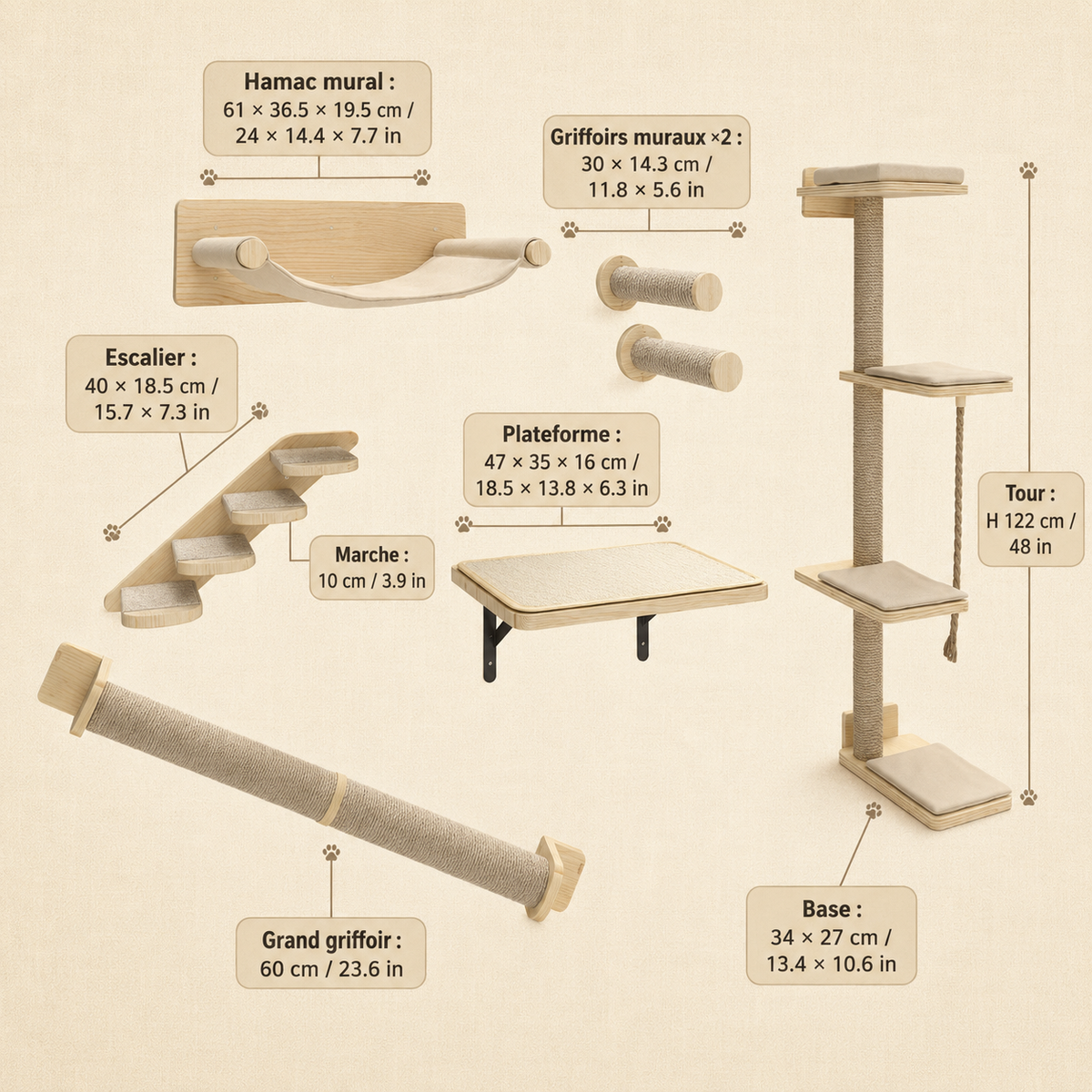 Hamac mural :
61 × 36.5 × 19.5 cm / 24 × 14.4 × 7.7 in

Griffoirs muraux ×2 :
30 × 14.3 cm / 11.8 × 5.6 in

Escalier :
40 × 18.5 cm / 15.7 × 7.3 in

Plateforme :
47 × 35 × 16 cm / 18.5 × 13.8 × 6.3 in

Marche :
10 cm / 3.9 in

Tour :
H 122 cm / 48 in

Grand griffoir :
60 cm / 23.6 in

Base :
34 × 27 cm / 13.4 × 10.6 in